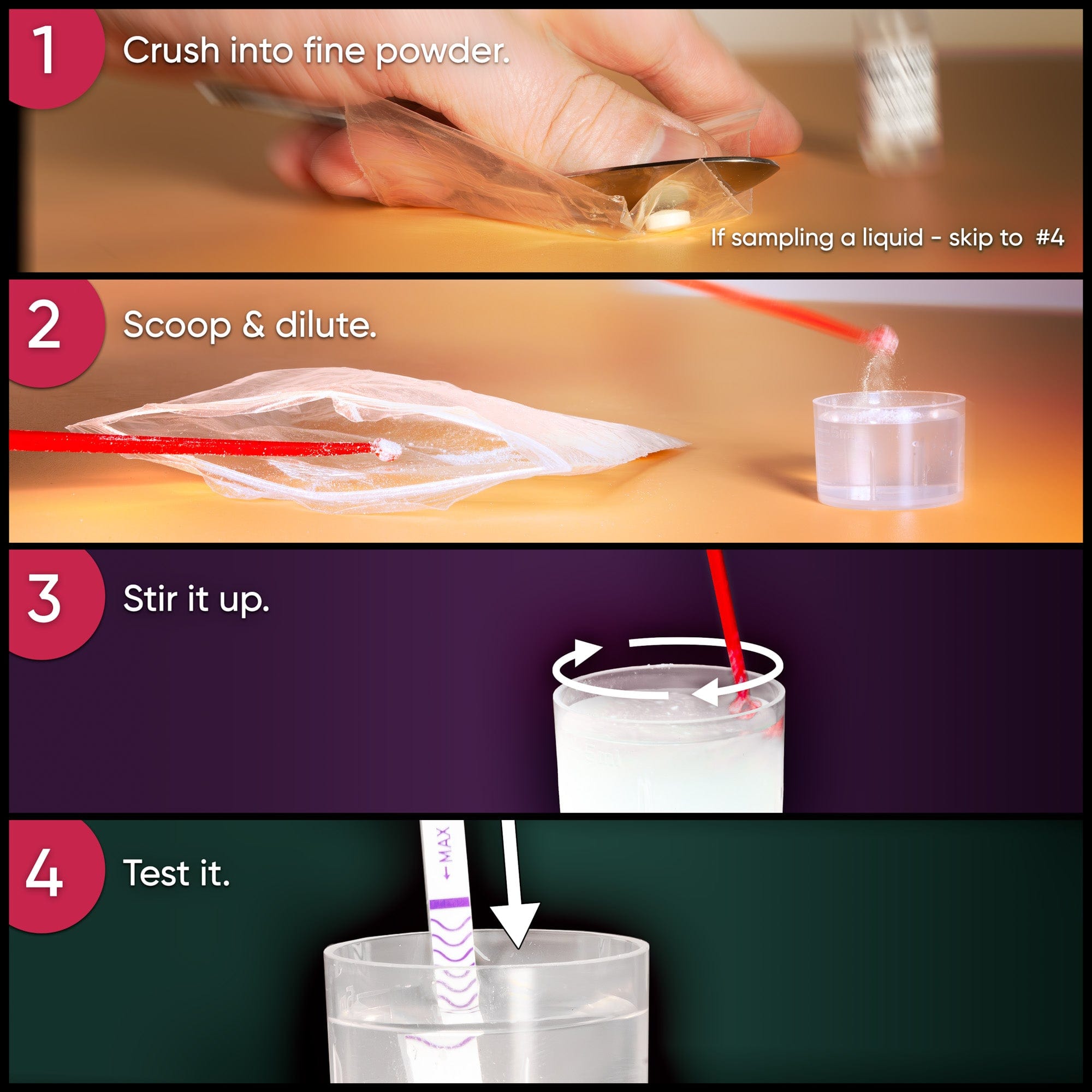 1 Crush into fine powder.

If sampling a liquid - skip to #4

2 Scoop & dilute.

3 Stir it up.

4 Test it.

←MAX